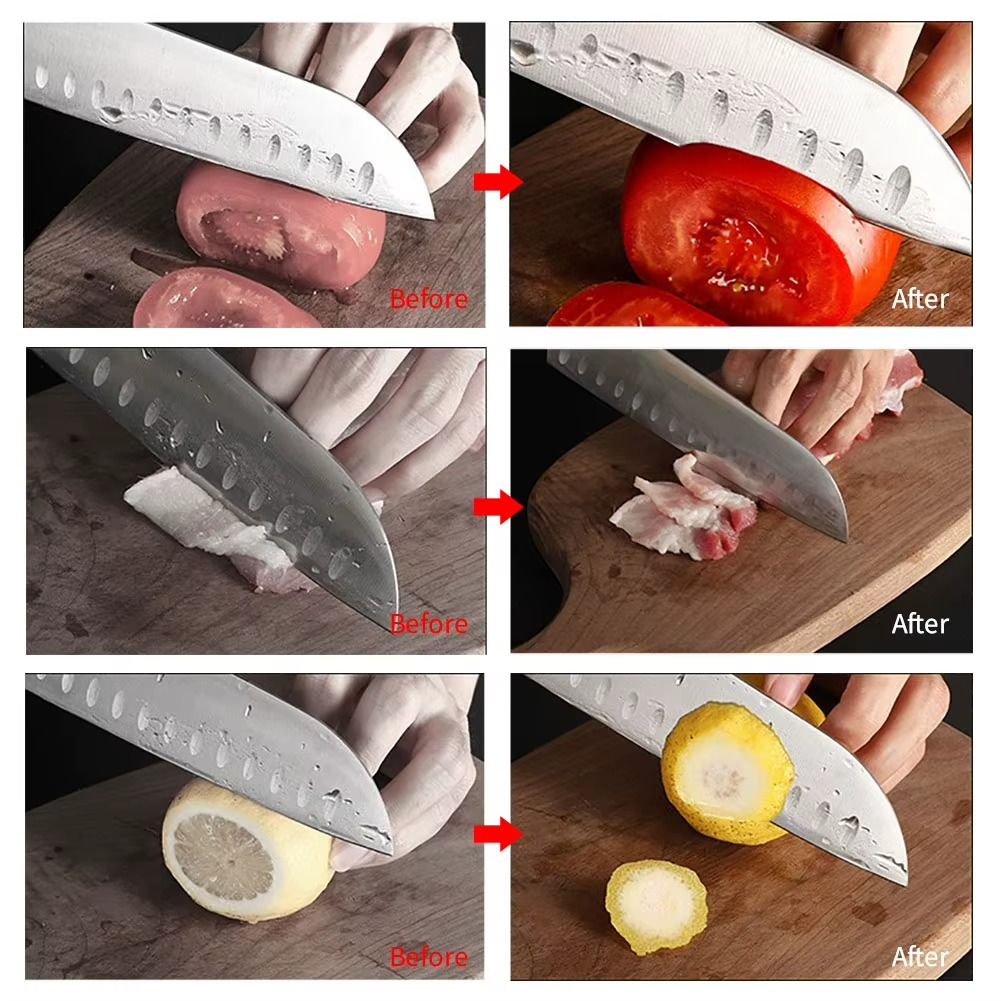 Before
After
Before
After
Before
After